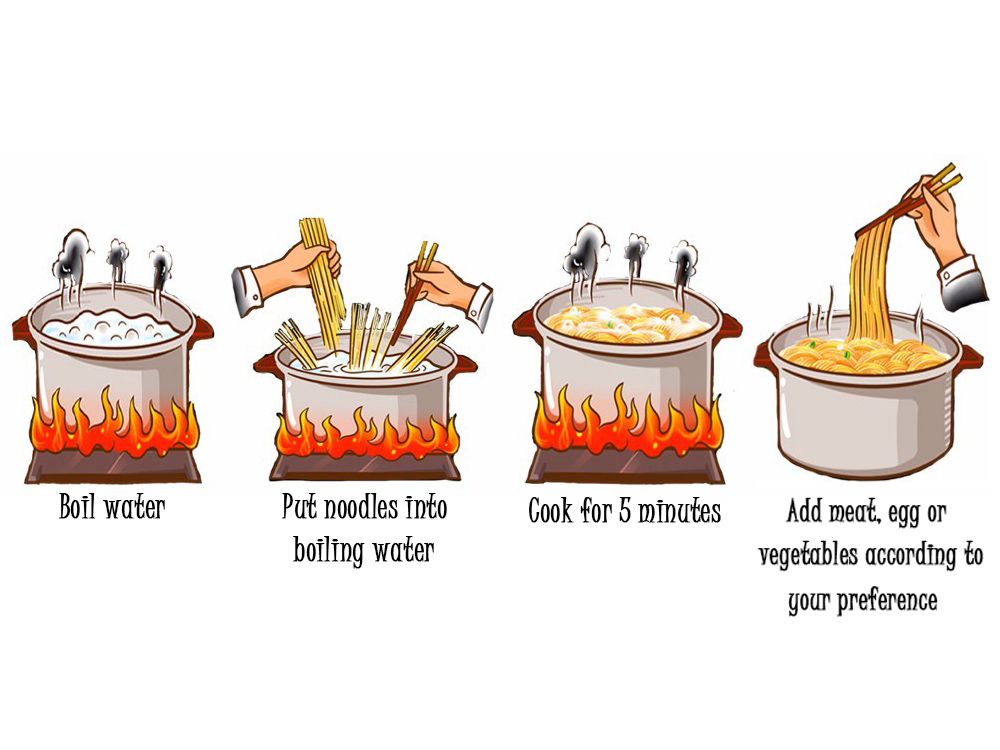 Boil water

Put noodles into boiling water

Cook for 5 minutes

Add meat, egg or vegetables according to your preference