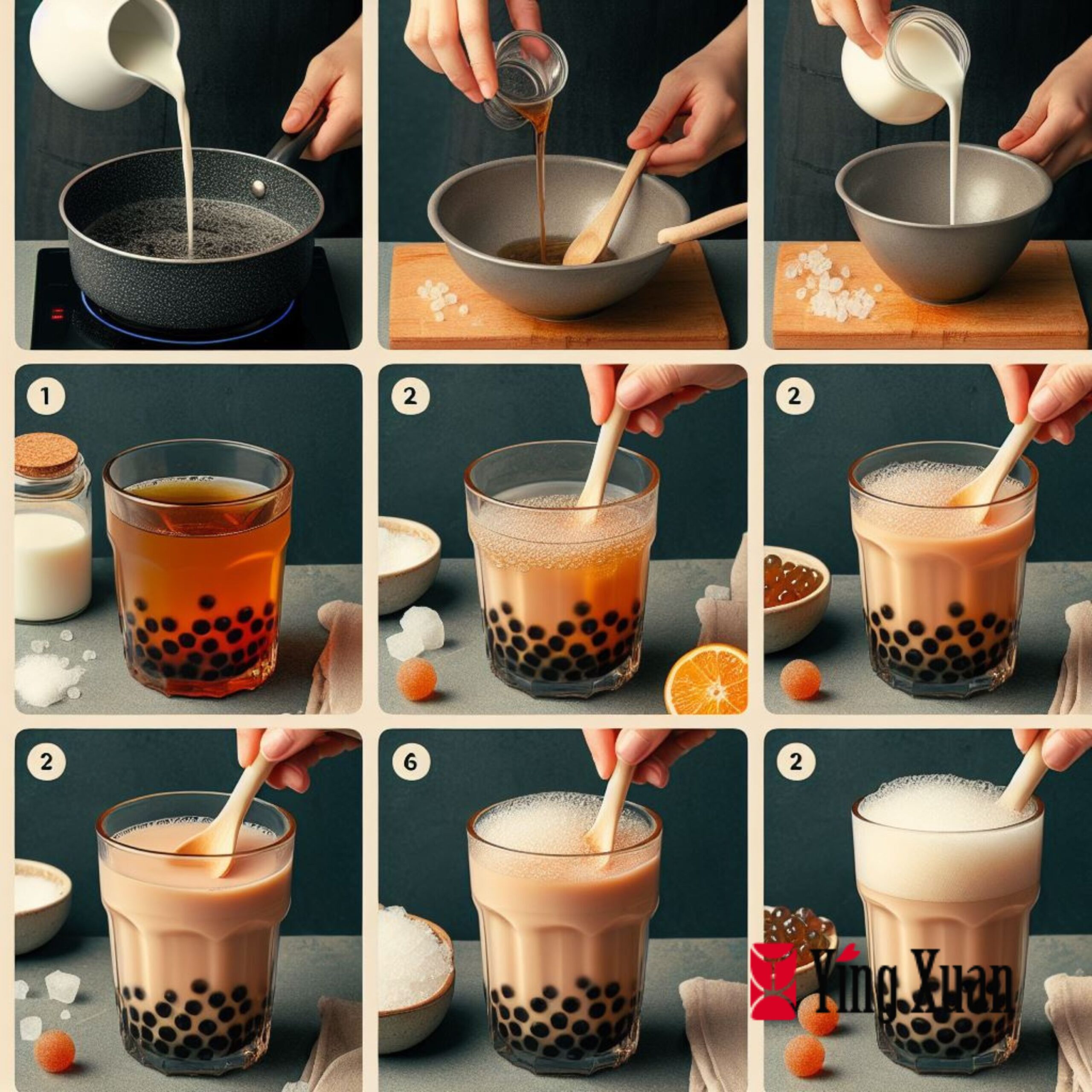 1

2

2

2

6

2

Ying Xuan